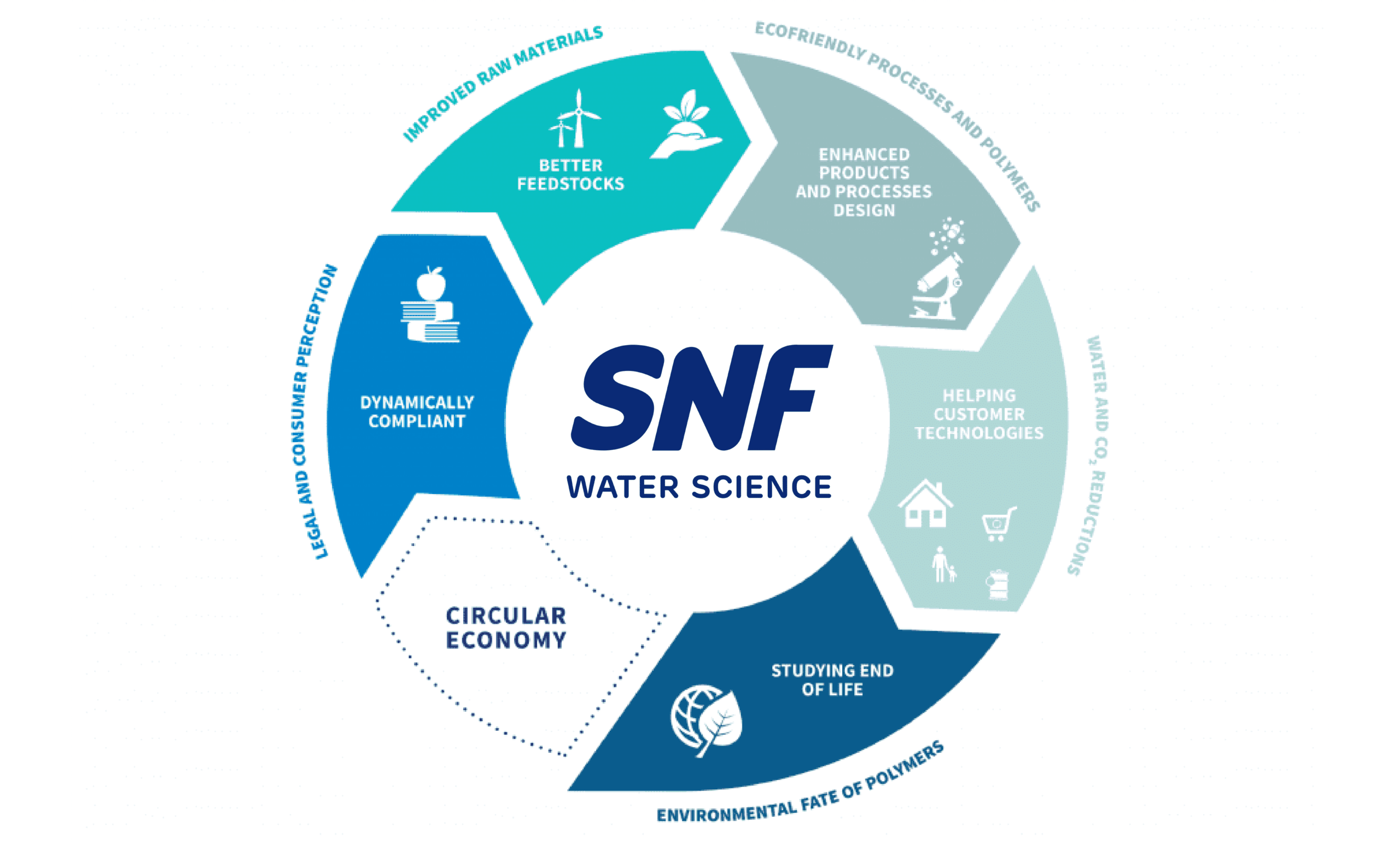 IMPROVED RAW MATERIALS

BETTER FEEDSTOCKS

ECOFRIENDLY PROCESSES AND POLYMERS

ENHANCED PRODUCTS AND PROCESSES DESIGN

WATER AND $CO_2$ REDUCTIONS

HELPING CUSTOMER TECHNOLOGIES

ENVIRONMENTAL FATE OF POLYMERS

STUDYING END OF LIFE

CIRCULAR ECONOMY

LEGAL AND CONSUMER PERCEPTION

DYNAMICALLY COMPLIANT

SNF

WATER SCIENCE