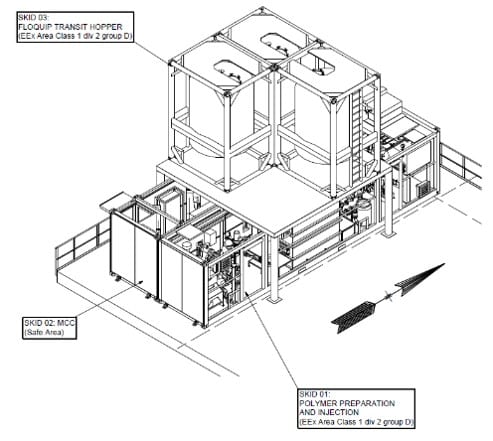 SKID 03:
FLOQUIP TRANSIT HOPPER
(EEx Area Class 1 div 2 group D)

SKID 02: MCC
(Safe Area)

SKID 01:
POLYMER PREPARATION
AND INJECTION
(EEx Area Class 1 div 2 group D)